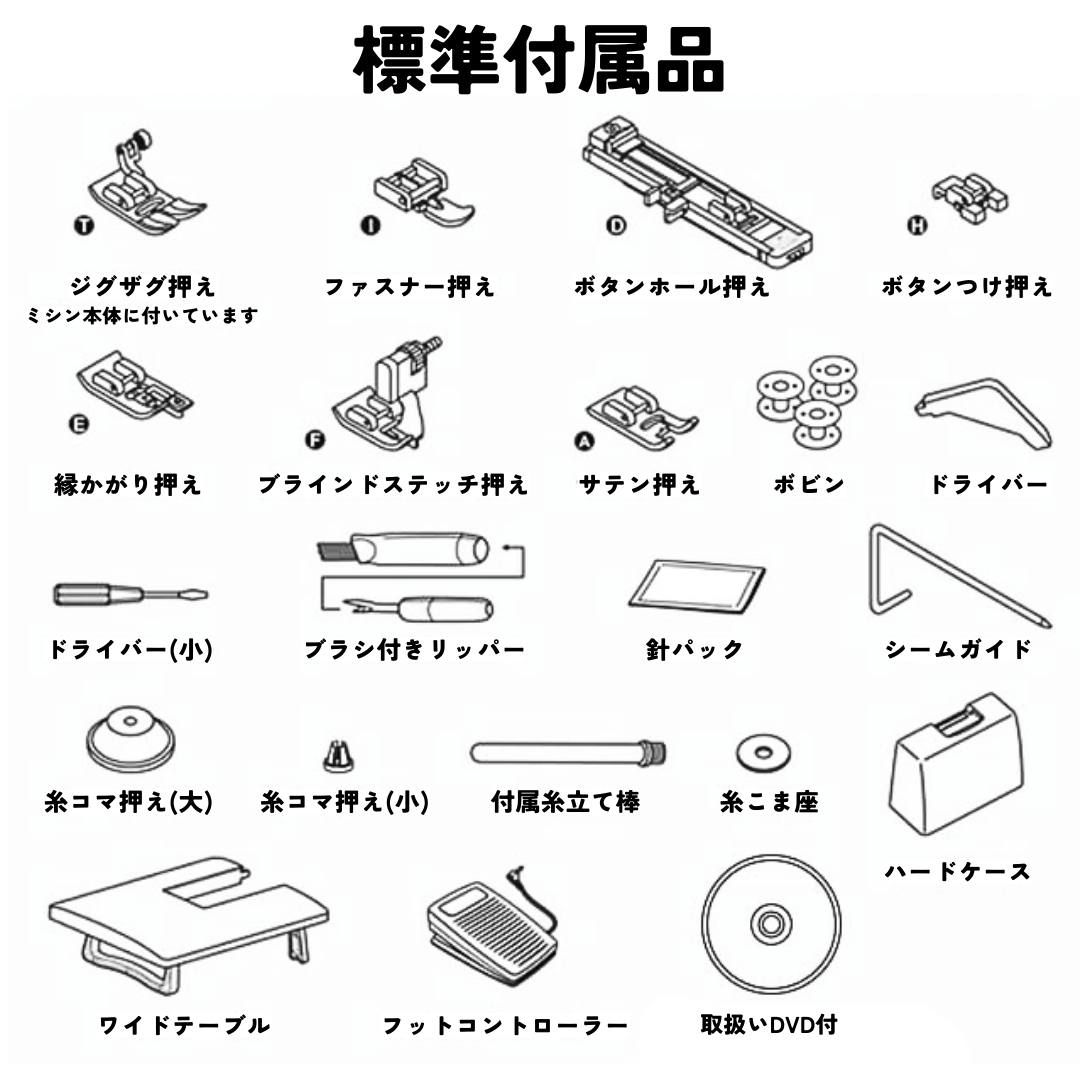 標準付属品

T
ジグザグ押え
ミシン本体に付いています

I
ファスナー押え

D
ボタンホール押え

H
ボタンつけ押え

E
縁かがり押え

F
ブラインドステッチ押え

A
サテン押え

ボビン

ドライバー

ドライバー(小)

ブラシ付きリッパー

針パック

シームガイド

糸コマ押え(大)

糸コマ押え(小)

付属糸立て棒

糸こま座

ハードケース

ワイドテーブル

フットコントローラー

取扱いDVD付